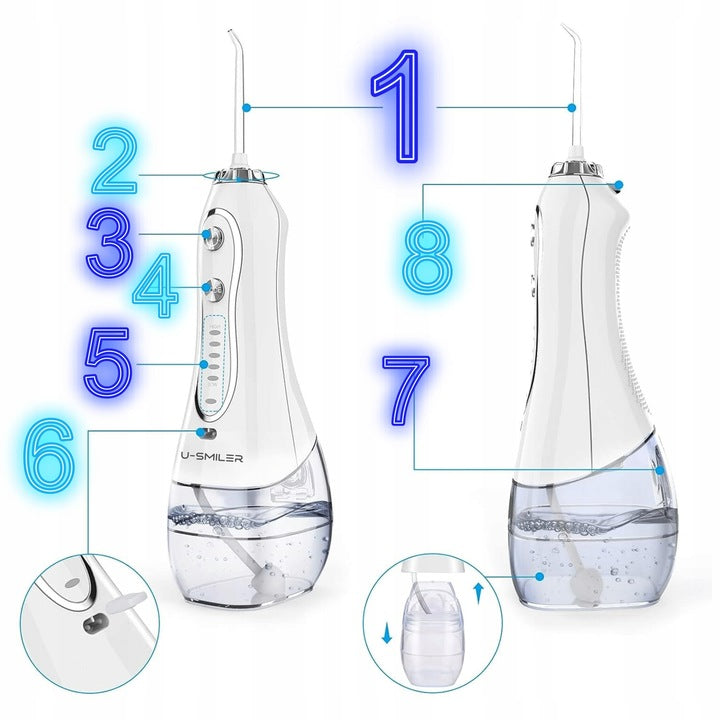 1
2
3
4
5
6
U-SMILER
8
7