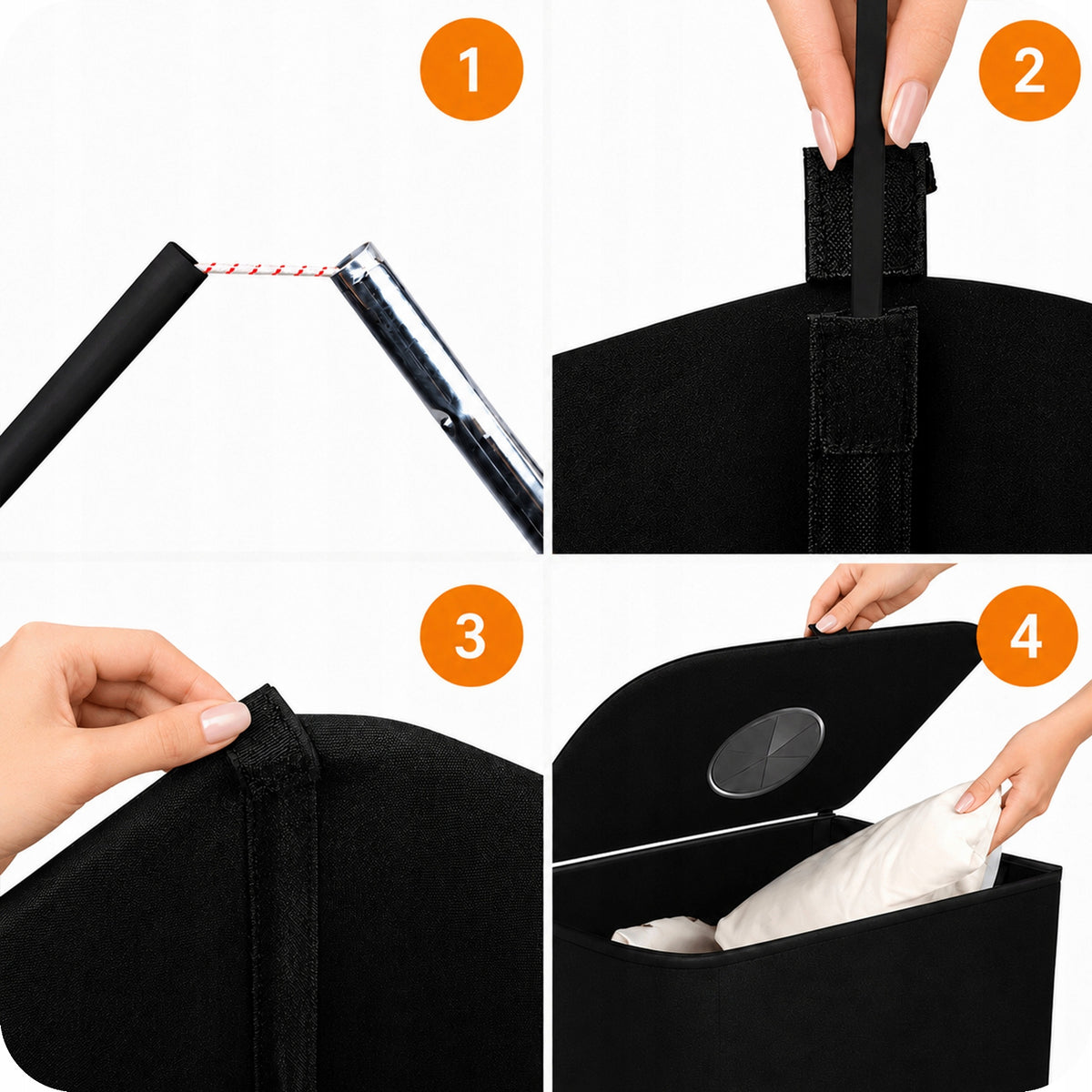 1

2

3

4